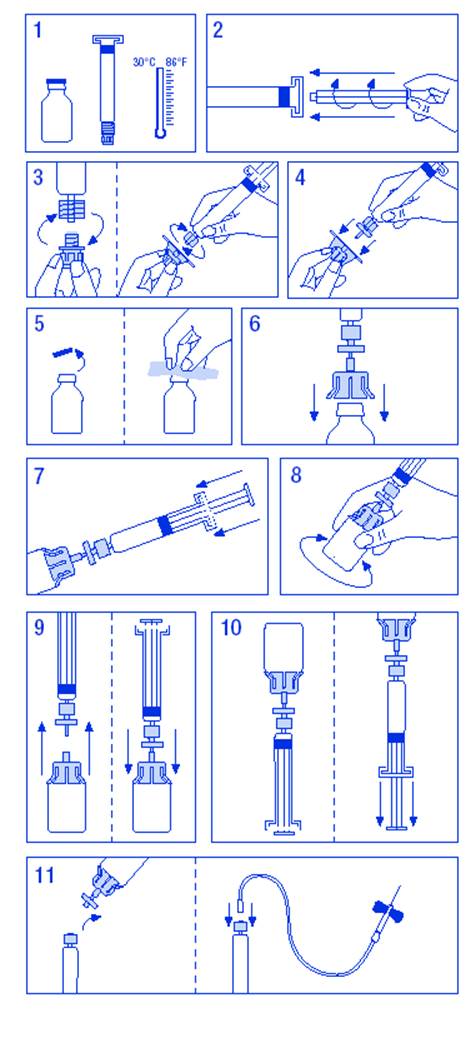 1

30°C 86°F

2

3

4

5

6

7

8

9

10

11